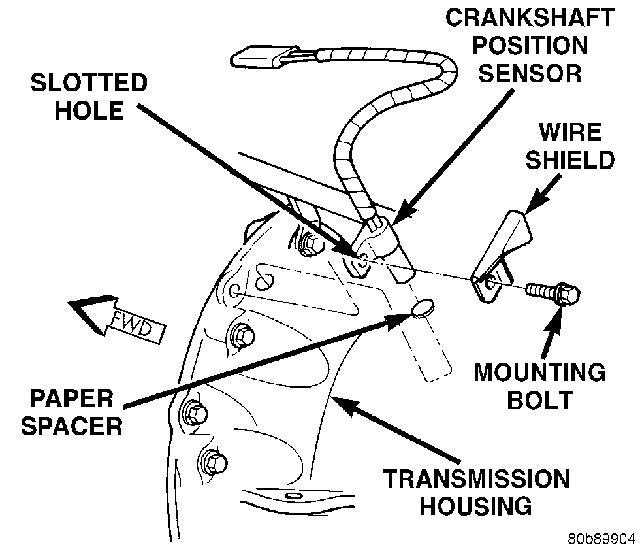 CRANKSHAFT POSITION SENSOR

SLOTTED HOLE

WIRE SHIELD

FWD

MOUNTING BOLT

PAPER SPACER

TRANSMISSION HOUSING

80b899C4