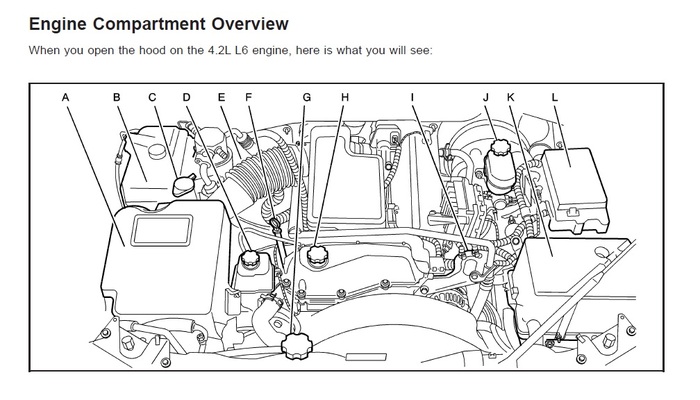 Engine Compartment Overview

When you open the hood on the 4.2L L6 engine, here is what you will see:

A B C D E F G H I J K L