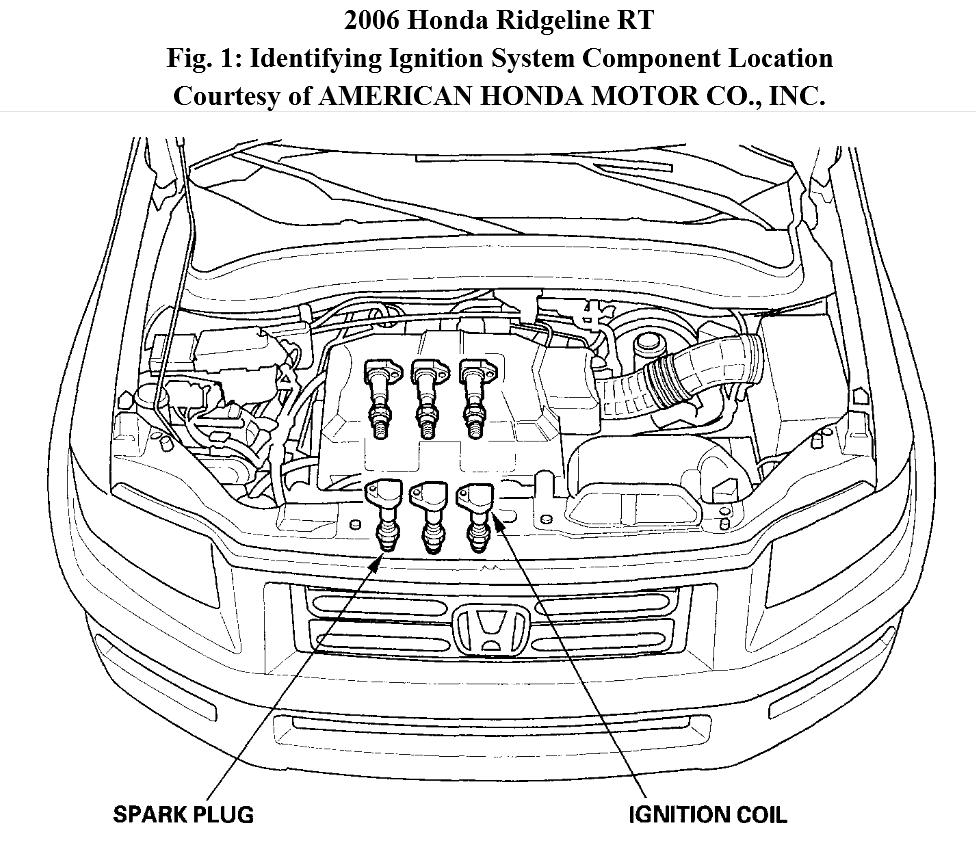 2006 Honda Ridgeline RT
Fig. 1: Identifying Ignition System Component Location
Courtesy of AMERICAN HONDA MOTOR CO., INC.

SPARK PLUG

IGNITION COIL