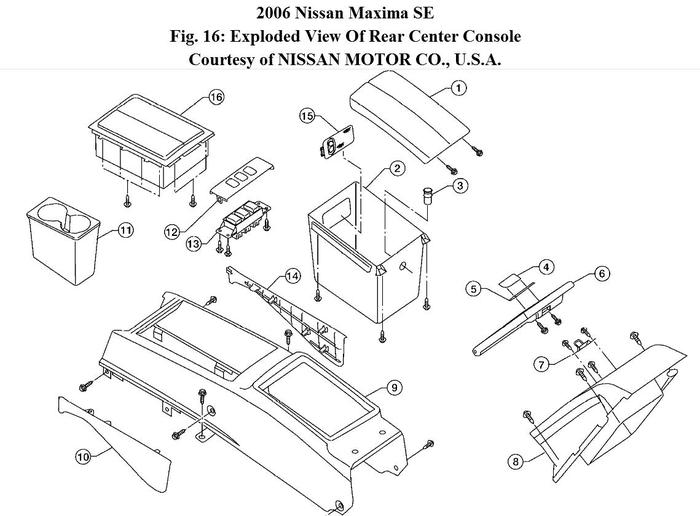 2006 Nissan Maxima SE
Fig. 16: Exploded View Of Rear Center Console
Courtesy of NISSAN MOTOR CO., U.S.A.

16
15
1
2
3
11
12
13
14
4
5
6
7
9
10
8