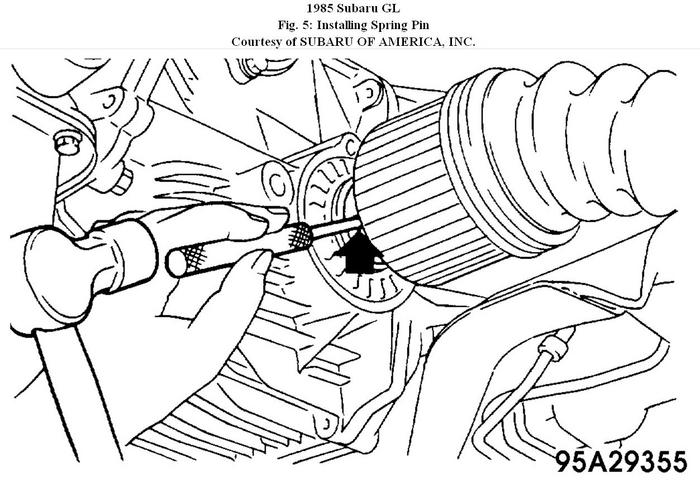 1985 Subaru GL
Fig. 5: Installing Spring Pin
Courtesy of SUBARU OF AMERICA, INC.

95A29355