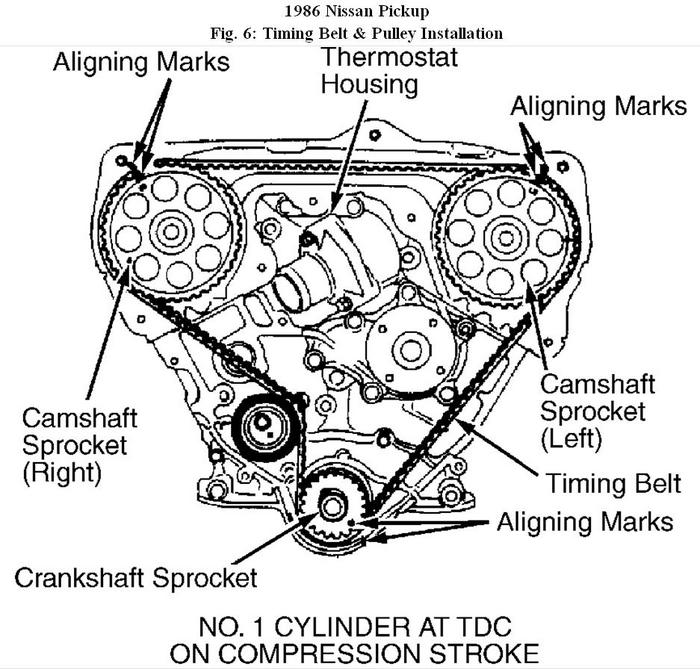 1986 Nissan Pickup
Fig. 6: Timing Belt & Pulley Installation

Aligning Marks
Thermostat Housing
Aligning Marks
Camshaft Sprocket (Right)
Camshaft Sprocket (Left)
Timing Belt
Aligning Marks
Crankshaft Sprocket

NO. 1 CYLINDER AT TDC ON COMPRESSION STROKE