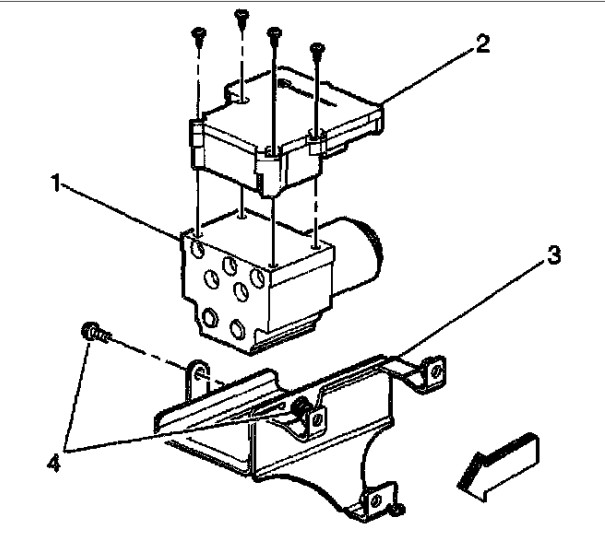 2
1
3
4