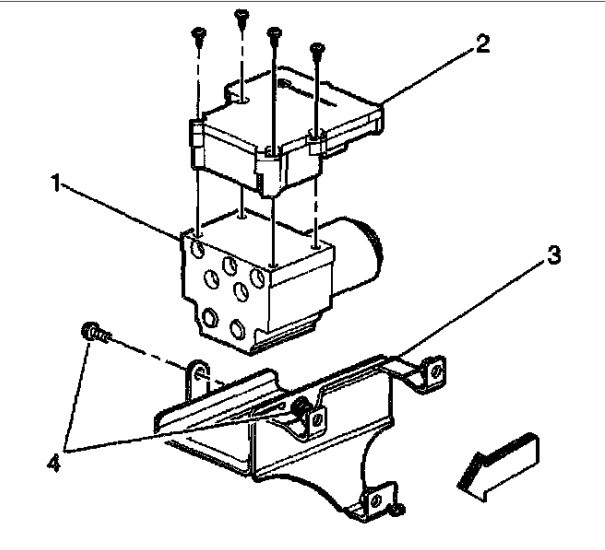 2
1
3
4