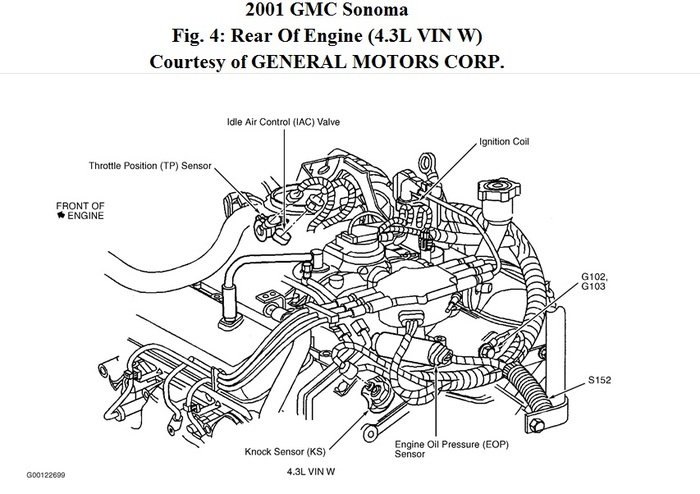 2001 GMC Sonoma
Fig. 4: Rear Of Engine (4.3L VIN W)
Courtesy of GENERAL MOTORS CORP.

Idle Air Control (IAC) Valve

Ignition Coil

Throttle Position (TP) Sensor

FRONT OF
ENGINE

G102,
G103

S152

Knock Sensor (KS)

Engine Oil Pressure (EOP)
Sensor

G00122699

4.3L VIN W