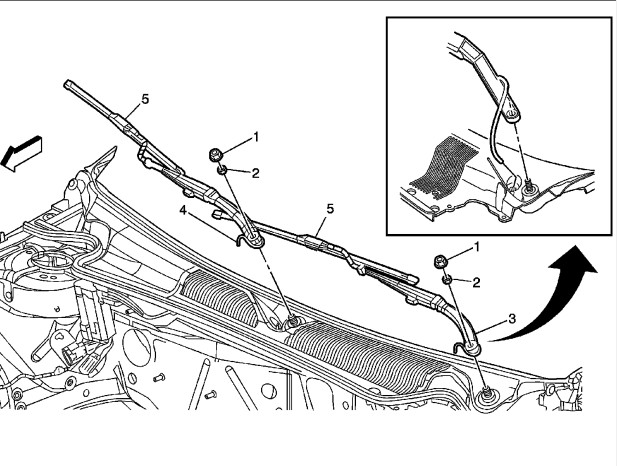 5
1
2
4
5
1
2
3