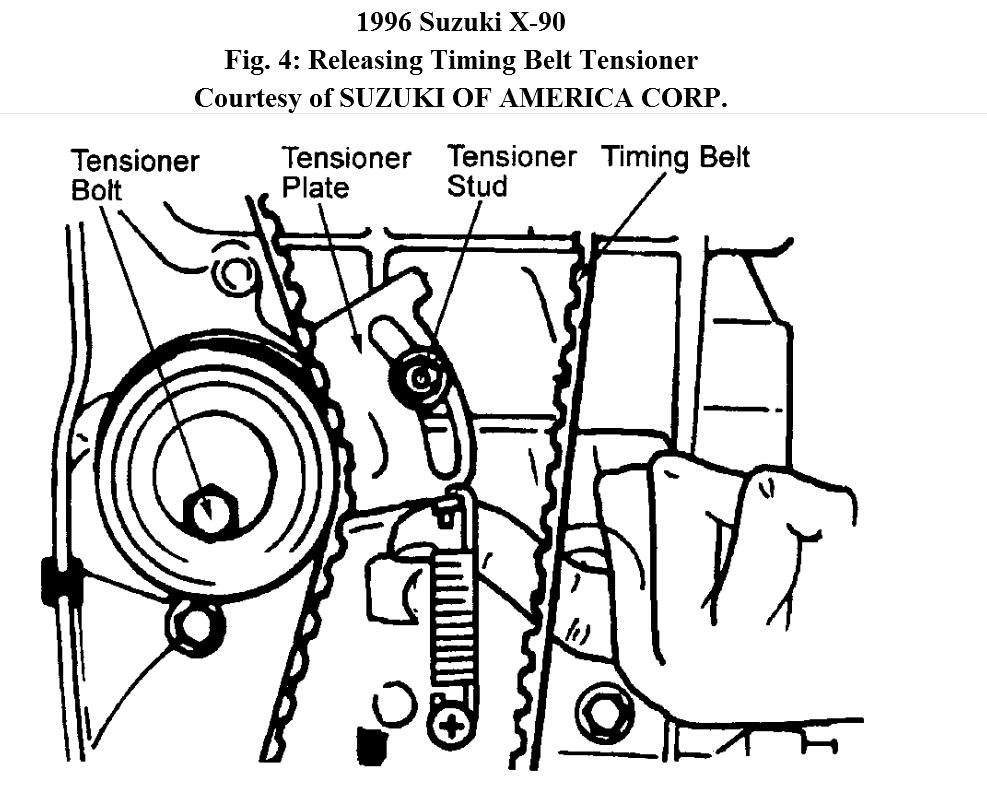 1996 Suzuki X-90
Fig. 4: Releasing Timing Belt Tensioner
Courtesy of SUZUKI OF AMERICA CORP.

Tensioner Bolt
Tensioner Plate
Tensioner Stud
Timing Belt