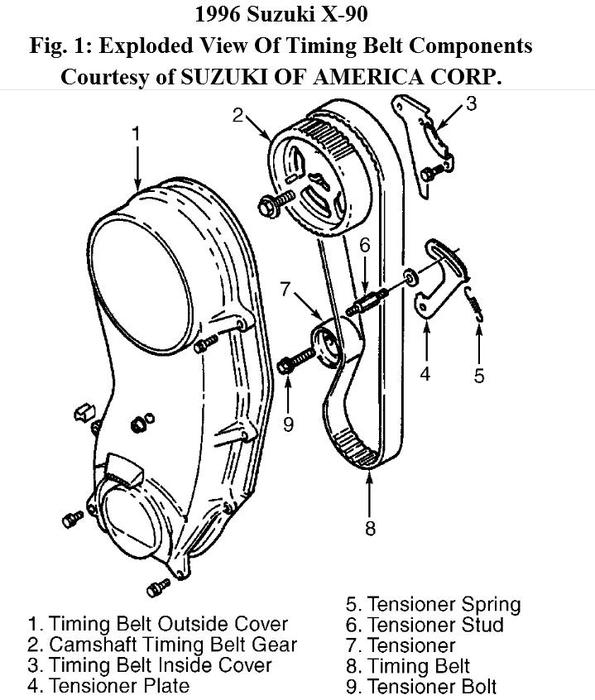 1996 Suzuki X-90
Fig. 1: Exploded View Of Timing Belt Components
Courtesy of SUZUKI OF AMERICA CORP.

1
2
3
6
7
4
5
9
8

1. Timing Belt Outside Cover
2. Camshaft Timing Belt Gear
3. Timing Belt Inside Cover
4. Tensioner Plate

5. Tensioner Spring
6. Tensioner Stud
7. Tensioner
8. Timing Belt
9. Tensioner Bolt