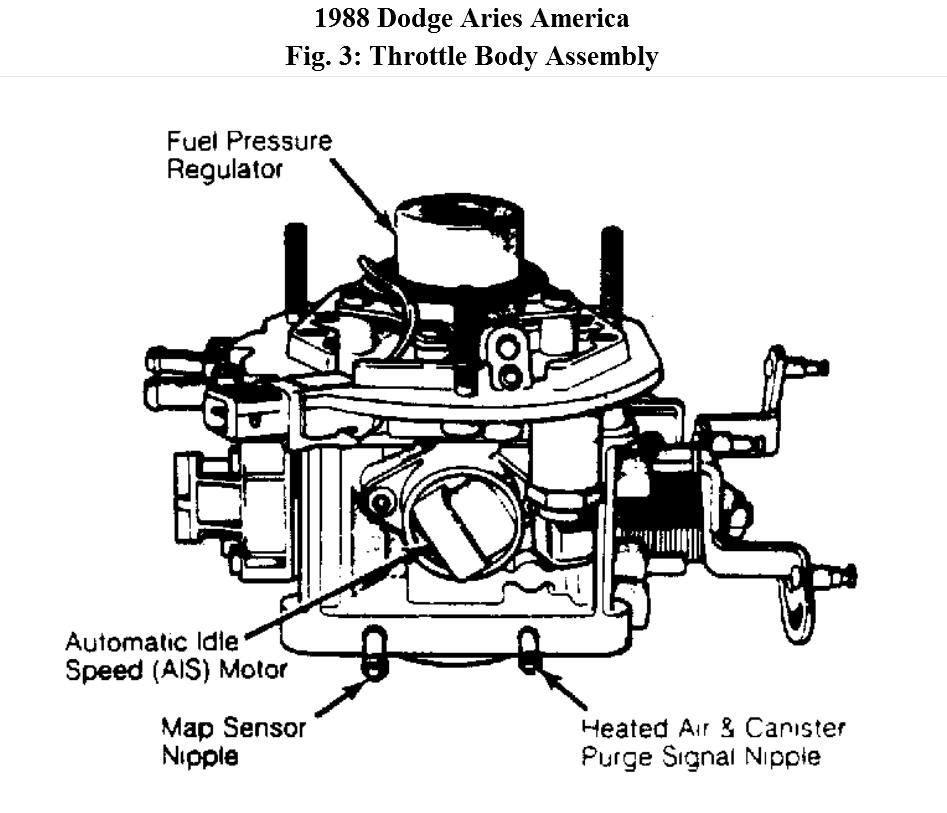 1988 Dodge Aries America
Fig. 3: Throttle Body Assembly

Fuel Pressure Regulator

Automatic Idle Speed (AIS) Motor

Map Sensor Nipple

Heated Air & Canister Purge Signal Nipple