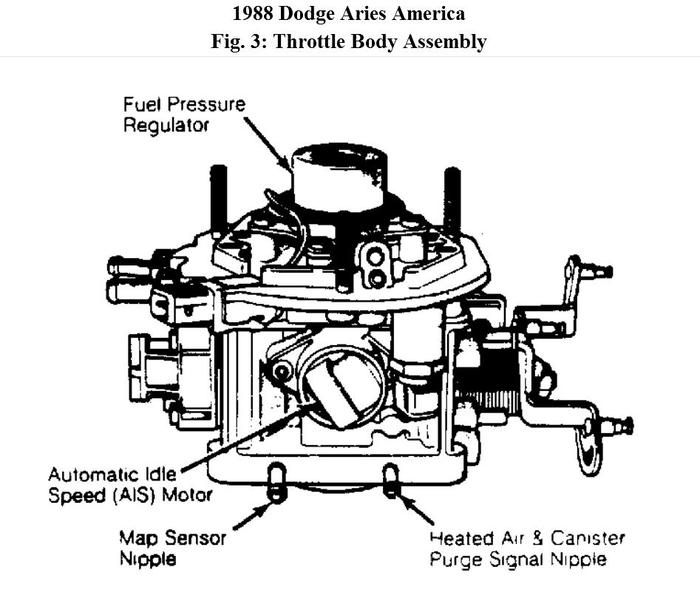 1988 Dodge Aries America
Fig. 3: Throttle Body Assembly

Fuel Pressure Regulator

Automatic Idle Speed (AIS) Motor

Map Sensor Nipple

Heated Air & Canister Purge Signal Nipple