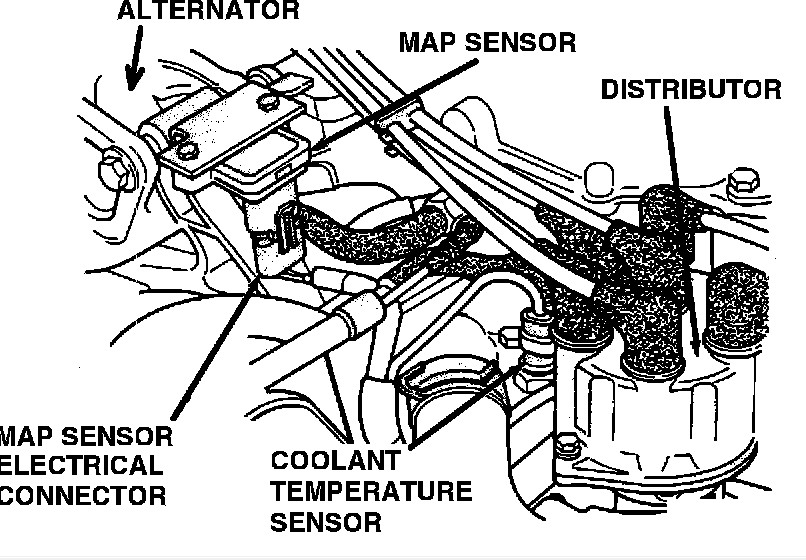 ALTERNATOR

MAP SENSOR

DISTRIBUTOR

MAP SENSOR ELECTRICAL CONNECTOR

COOLANT TEMPERATURE SENSOR