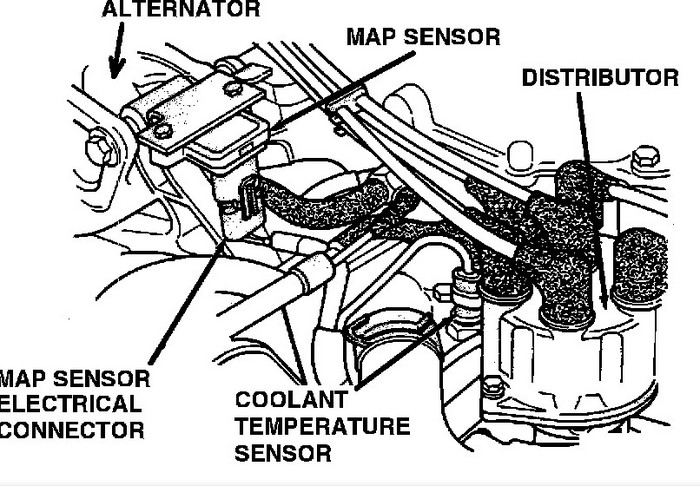 ALTERNATOR

MAP SENSOR

DISTRIBUTOR

MAP SENSOR ELECTRICAL CONNECTOR

COOLANT TEMPERATURE SENSOR