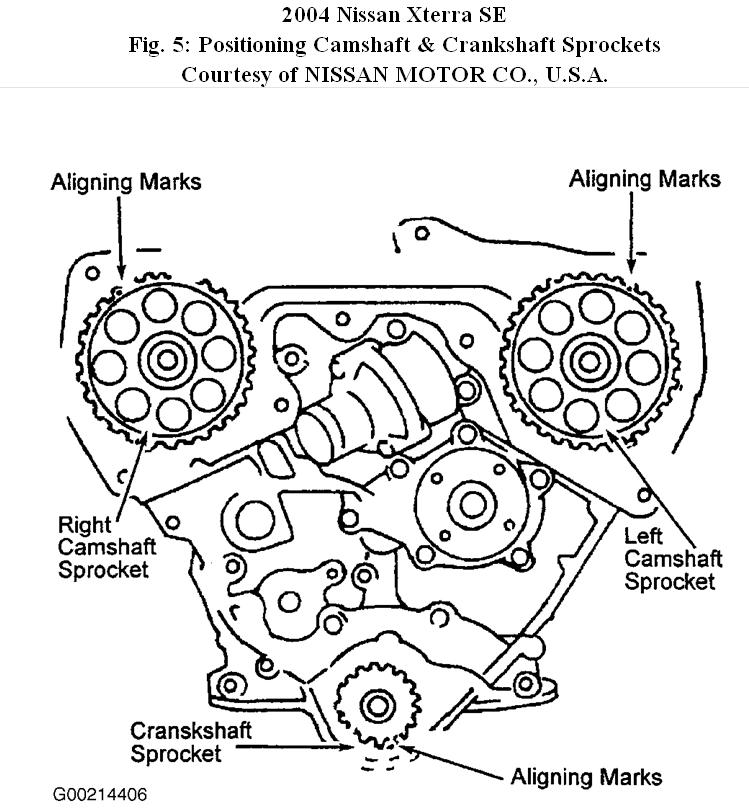 2004 Nissan Xterra SE
Fig. 5: Positioning Camshaft & Crankshaft Sprockets
Courtesy of NISSAN MOTOR CO., U.S.A.

Aligning Marks

Aligning Marks

Right Camshaft Sprocket

Left Camshaft Sprocket

Cranskshaft Sprocket

Aligning Marks

G00214406