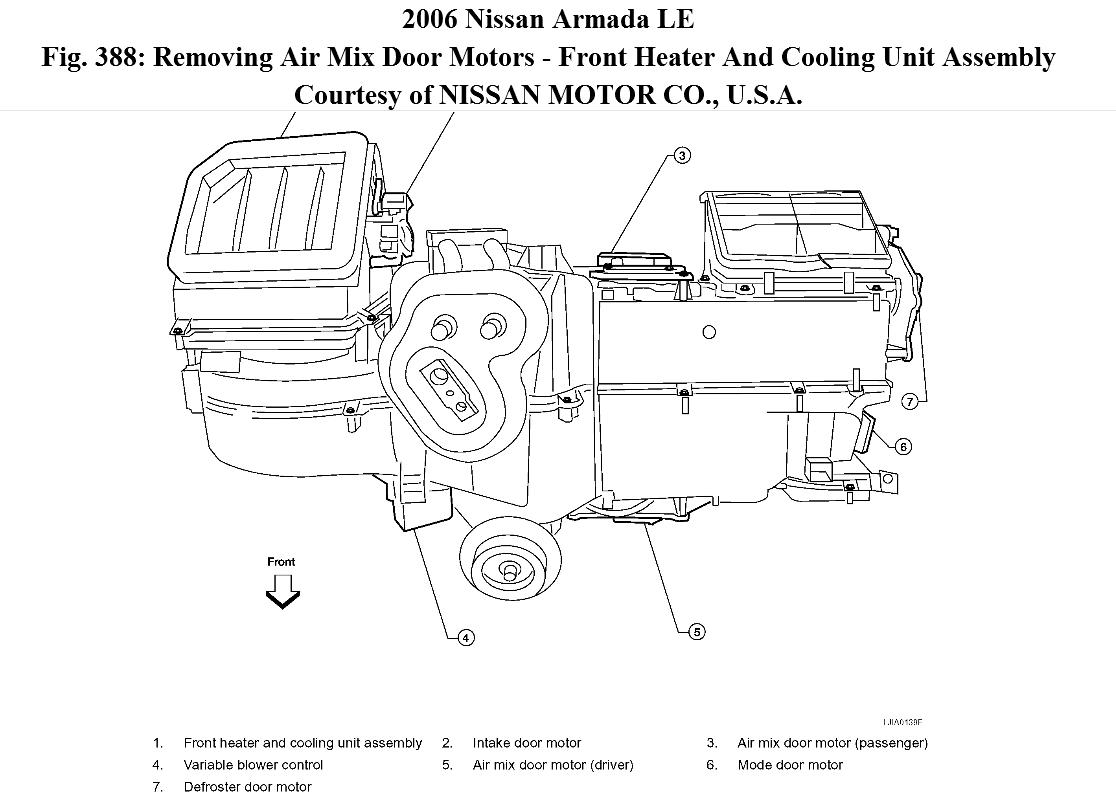 2006 Nissan Armada LE
Fig. 388: Removing Air Mix Door Motors - Front Heater And Cooling Unit Assembly
Courtesy of NISSAN MOTOR CO., U.S.A.

3

7

6

Front

4

5

LJIA0138E

1. Front heater and cooling unit assembly
2. Intake door motor
3. Air mix door motor (passenger)
4. Variable blower control
5. Air mix door motor (driver)
6. Mode door motor
7. Defroster door motor