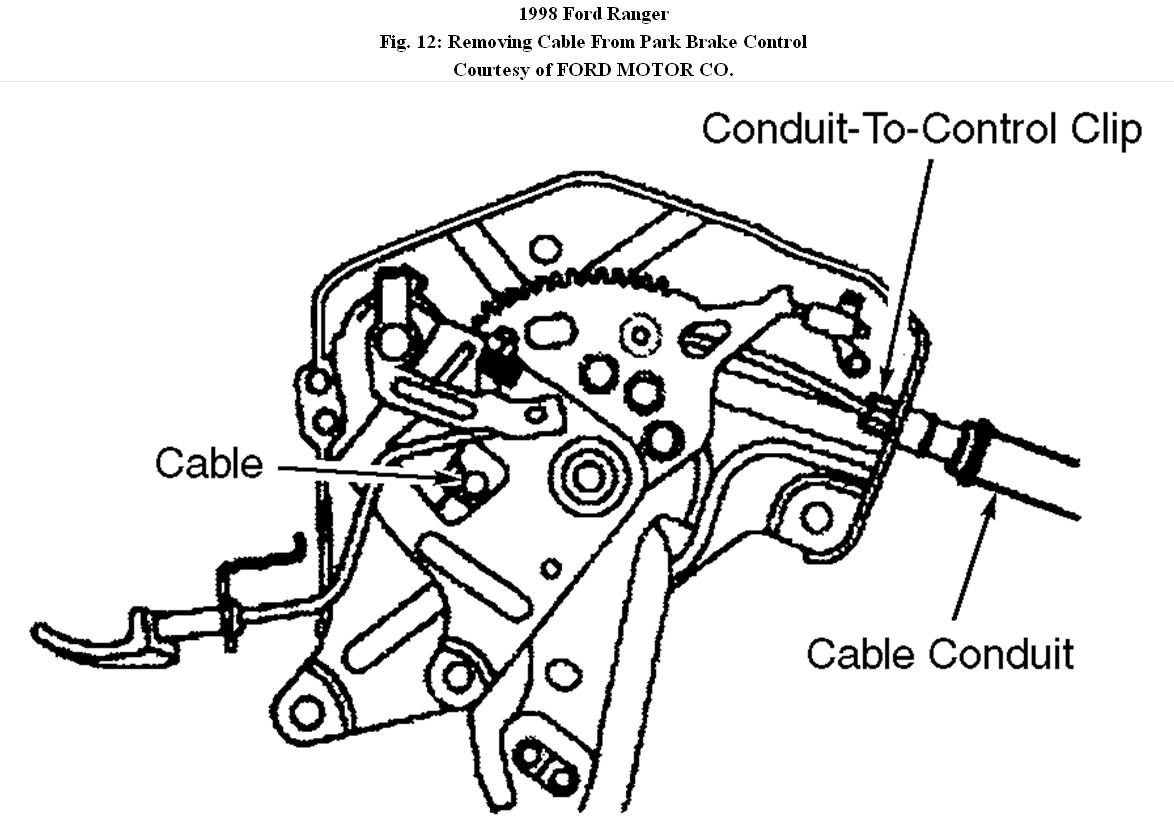 1998 Ford Ranger
Fig. 12: Removing Cable From Park Brake Control
Courtesy of FORD MOTOR CO.

Conduit-To-Control Clip

Cable

Cable Conduit