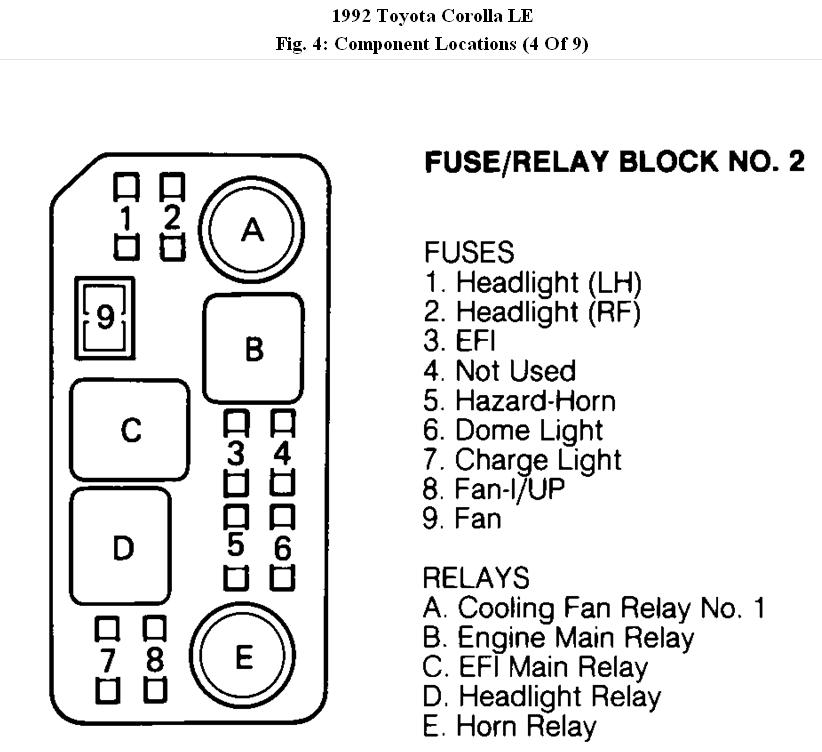 1992 Toyota Corolla LE
Fig. 4: Component Locations (4 Of 9)

1
2
A
9
B
C
3
4
D
5
6
7
8
E

FUSE/RELAY BLOCK NO. 2

FUSES
1. Headlight (LH)
2. Headlight (RF)
3. EFI
4. Not Used
5. Hazard-Horn
6. Dome Light
7. Charge Light
8. Fan-I/UP
9. Fan

RELAYS
A. Cooling Fan Relay No. 1
B. Engine Main Relay
C. EFI Main Relay
D. Headlight Relay
E. Horn Relay