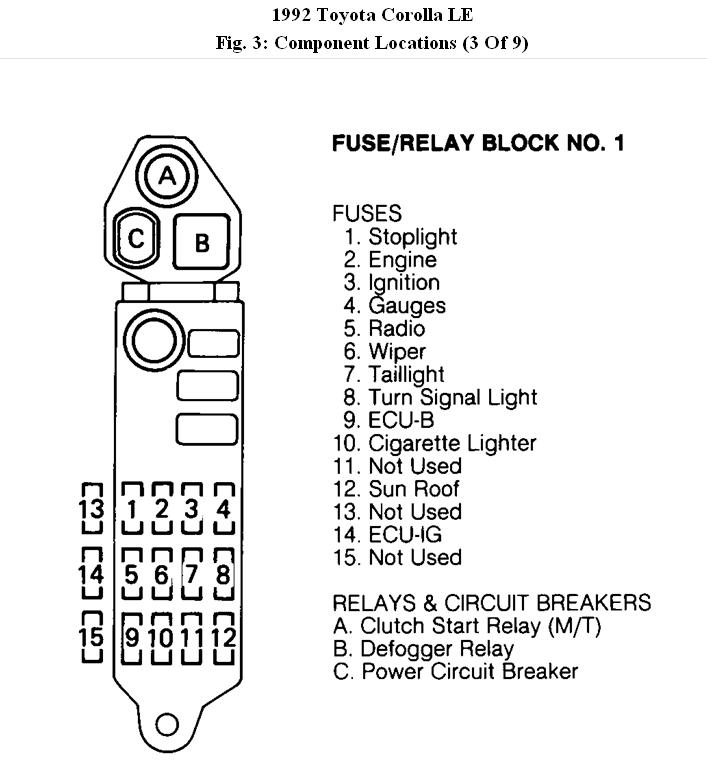 1992 Toyota Corolla LE
Fig. 3: Component Locations (3 Of 9)

A
C
B

13 1 2 3 4
14 5 6 7 8
15 9 10 11 12

FUSE/RELAY BLOCK NO. 1

FUSES
1. Stoplight
2. Engine
3. Ignition
4. Gauges
5. Radio
6. Wiper
7. Taillight
8. Turn Signal Light
9. ECU-B
10. Cigarette Lighter
11. Not Used
12. Sun Roof
13. Not Used
14. ECU-IG
15. Not Used

RELAYS & CIRCUIT BREAKERS
A. Clutch Start Relay (M/T)
B. Defogger Relay
C. Power Circuit Breaker