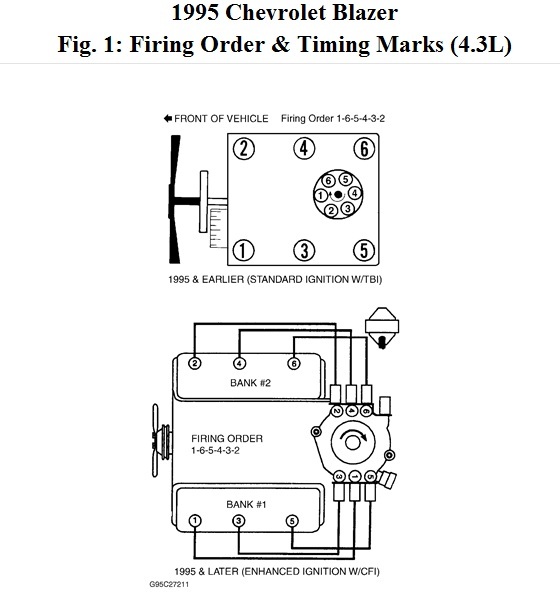 1995 Chevrolet Blazer
Fig. 1: Firing Order & Timing Marks (4.3L)

FRONT OF VEHICLE Firing Order 1-6-5-4-3-2

2 4 6

6 5
1 4
2 3

1 3 5

1995 & EARLIER (STANDARD IGNITION W/TBI)

2 4 6

BANK #2

2 4 6

FIRING ORDER
1-6-5-4-3-2

3 1 5

BANK #1

1 3 5

1995 & LATER (ENHANCED IGNITION W/CFI)

G95C27211