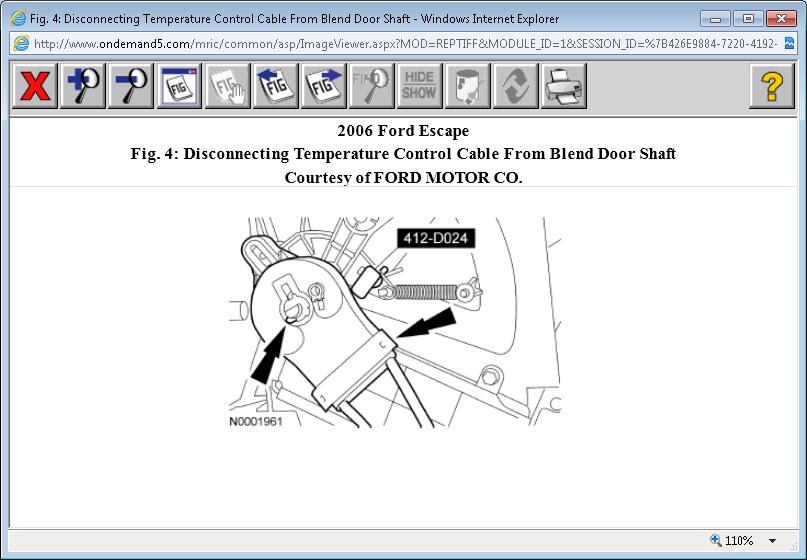 Fig. 4: Disconnecting Temperature Control Cable From Blend Door Shaft - Windows Internet Explorer

http://www.ondemand5.com/mric/common/asp/ImageViewer.aspx?MOD=REPTIFF&MODULE_ID=1&SESSION_ID=%7B426E9884-7220-4192-

FIG FIG FIG FIG FIND HIDE SHOW ?

2006 Ford Escape
Fig. 4: Disconnecting Temperature Control Cable From Blend Door Shaft
Courtesy of FORD MOTOR CO.

412-D024

N0001961

110%