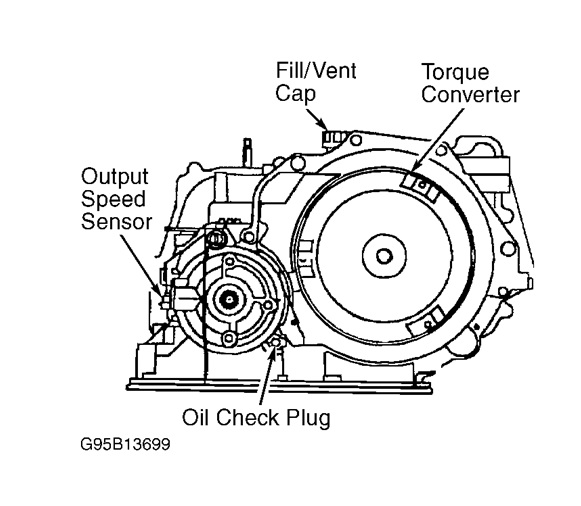 Fill/Vent Cap

Torque Converter

Output Speed Sensor

Oil Check Plug

G95B13699