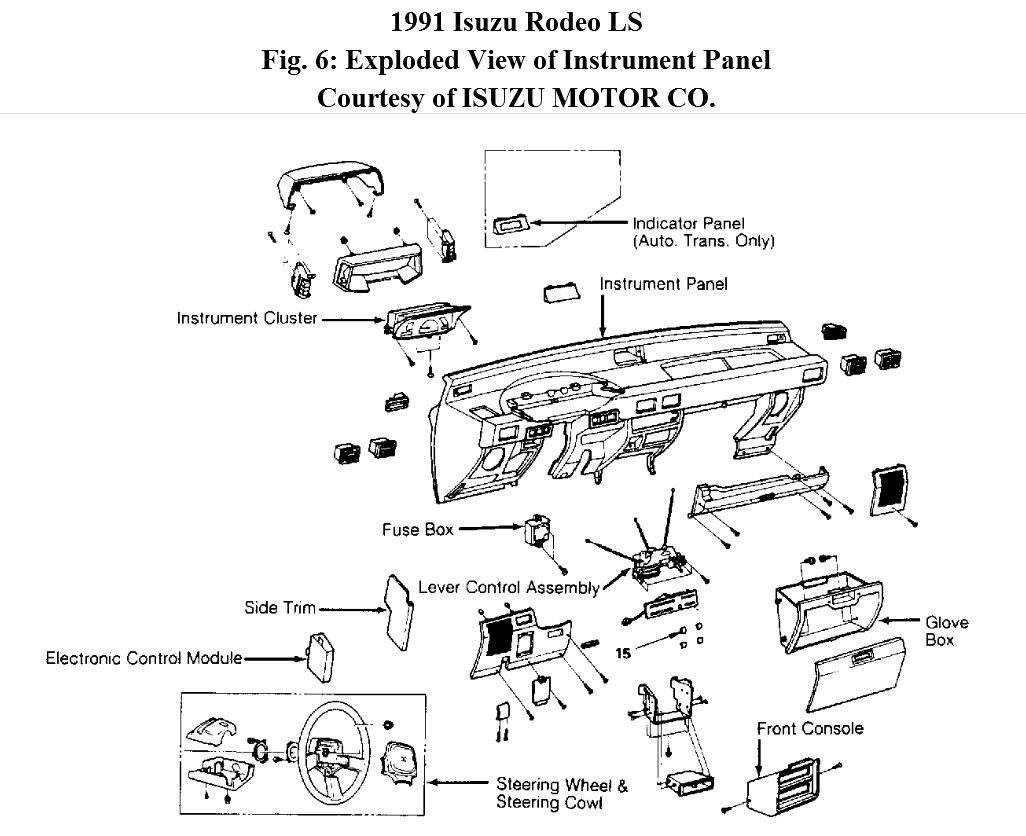 1991 Isuzu Rodeo LS
Fig. 6: Exploded View of Instrument Panel
Courtesy of ISUZU MOTOR CO.

Indicator Panel
(Auto. Trans. Only)

Instrument Panel

Instrument Cluster

Fuse Box

Lever Control Assembly

Side Trim

Electronic Control Module

15

Glove Box

Front Console

Steering Wheel & Steering Cowl