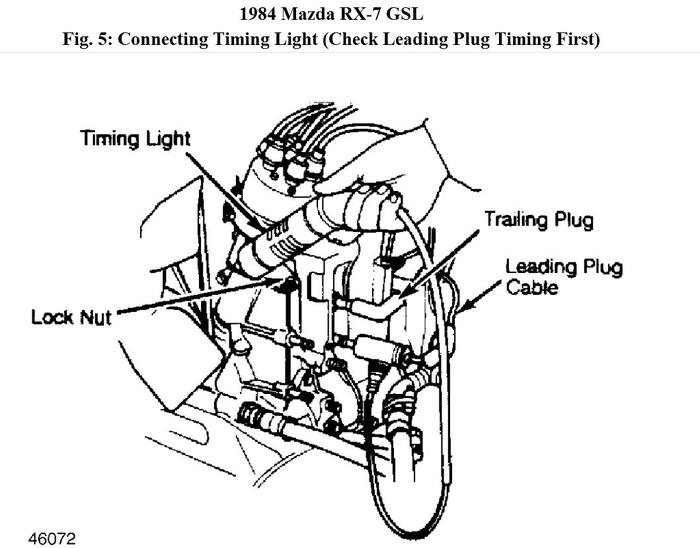 1984 Mazda RX-7 GSL
Fig. 5: Connecting Timing Light (Check Leading Plug Timing First)

Timing Light

Trailing Plug

Leading Plug Cable

Lock Nut

46072