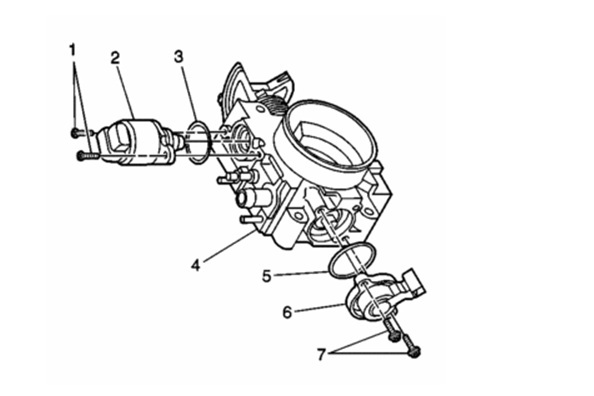 1
2
3
4
5
6
7