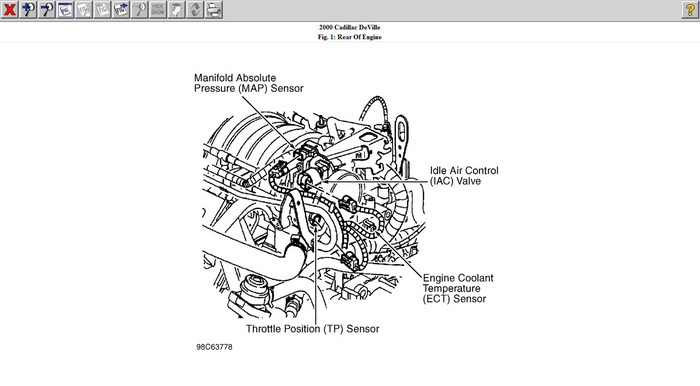 HIDE SHOW

2000 Cadillac DeVille
Fig. 1: Rear Of Engine

Manifold Absolute Pressure (MAP) Sensor

Idle Air Control (IAC) Valve

Engine Coolant Temperature (ECT) Sensor

Throttle Position (TP) Sensor

98C63778