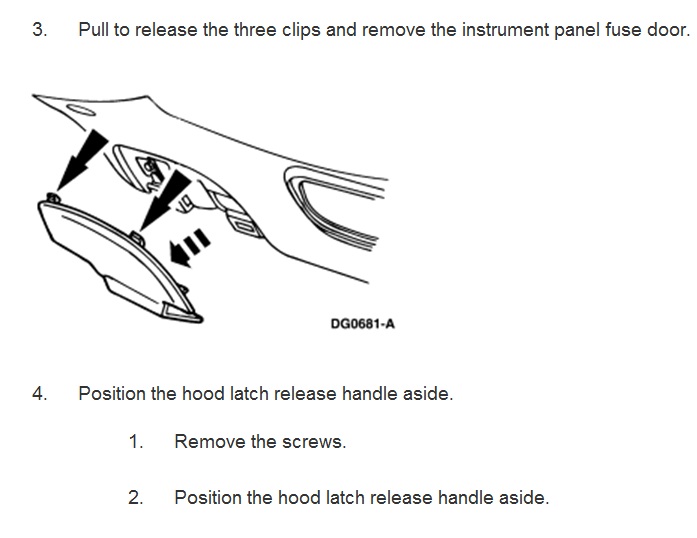 3. Pull to release the three clips and remove the instrument panel fuse door.

DG0681-A

4. Position the hood latch release handle aside.

1. Remove the screws.

2. Position the hood latch release handle aside.