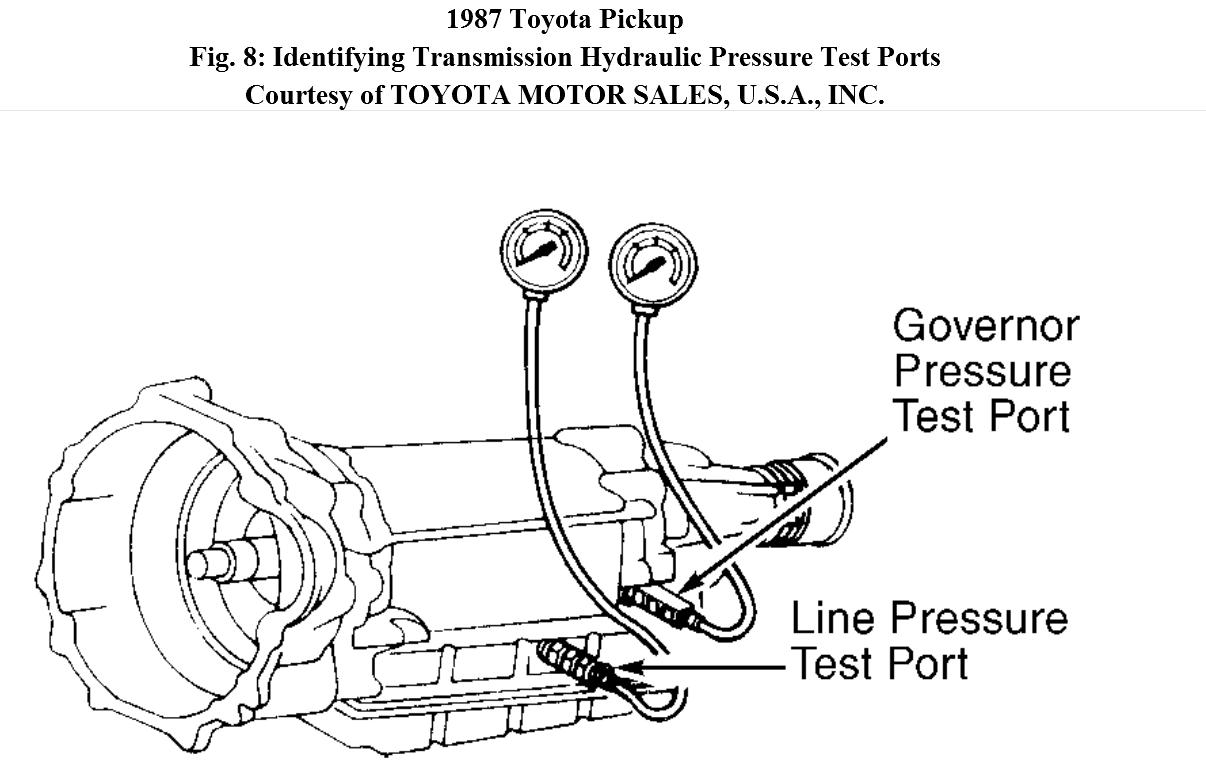 1987 Toyota Pickup
Fig. 8: Identifying Transmission Hydraulic Pressure Test Ports
Courtesy of TOYOTA MOTOR SALES, U.S.A., INC.

Governor Pressure Test Port

Line Pressure Test Port