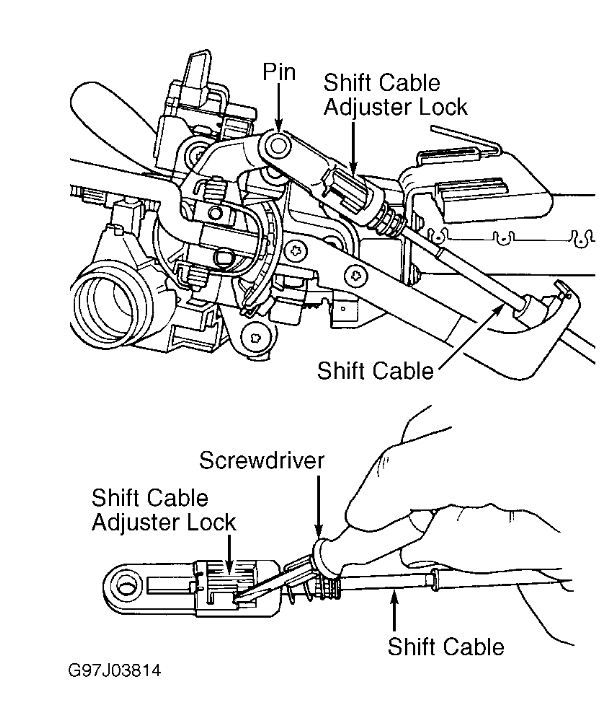 Pin
Shift Cable Adjuster Lock
Shift Cable

Screwdriver
Shift Cable Adjuster Lock
Shift Cable

G97J03814