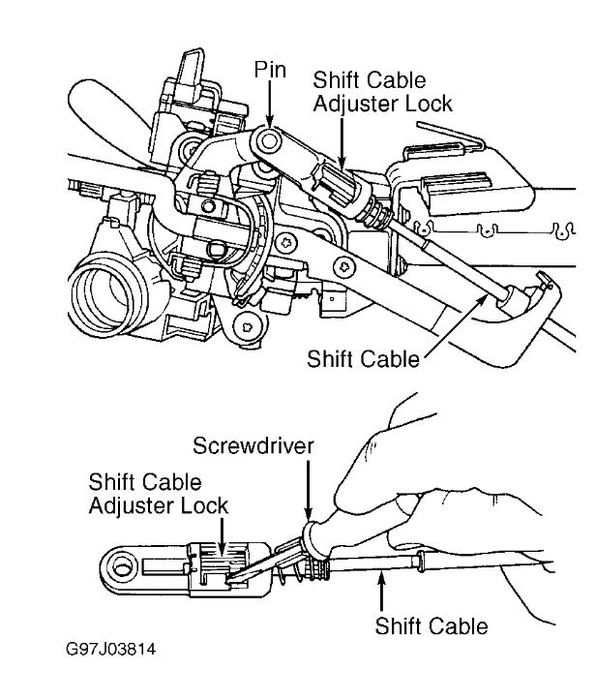 Pin

Shift Cable Adjuster Lock

Shift Cable

Screwdriver

Shift Cable Adjuster Lock

Shift Cable

G97J03814