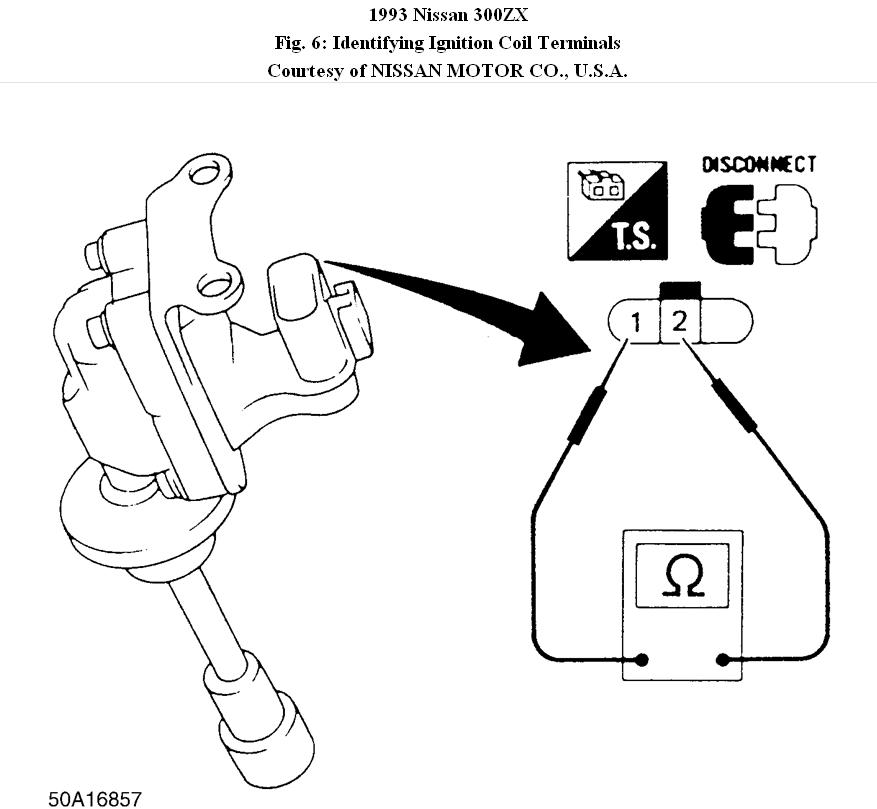 1993 Nissan 300ZX
Fig. 6: Identifying Ignition Coil Terminals
Courtesy of NISSAN MOTOR CO., U.S.A.

T.S.

DISCONNECT

1 2

$\Omega$

50A16857