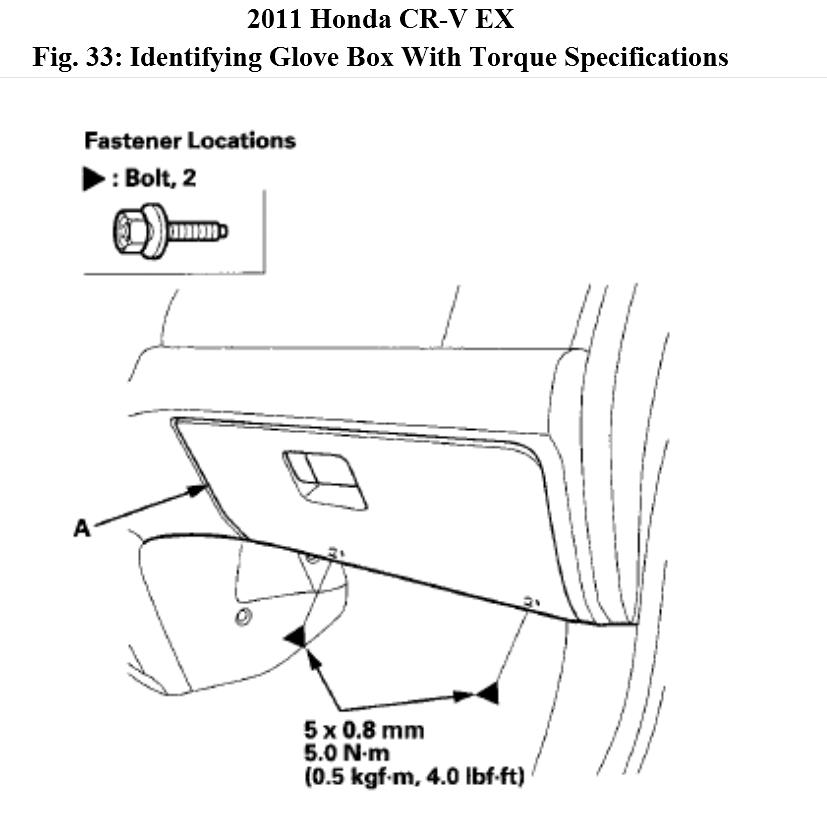 2011 Honda CR-V EX
Fig. 33: Identifying Glove Box With Torque Specifications

Fastener Locations
▶ : Bolt, 2

A

5 x 0.8 mm
5.0 N·m
(0.5 kgf·m, 4.0 lbf·ft)