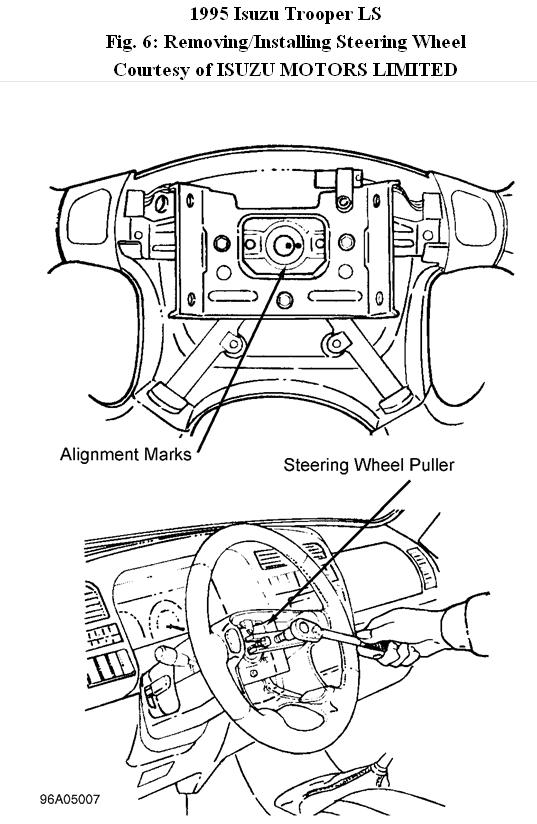 1995 Isuzu Trooper LS
Fig. 6: Removing/Installing Steering Wheel
Courtesy of ISUZU MOTORS LIMITED

Alignment Marks

Steering Wheel Puller

96A05007