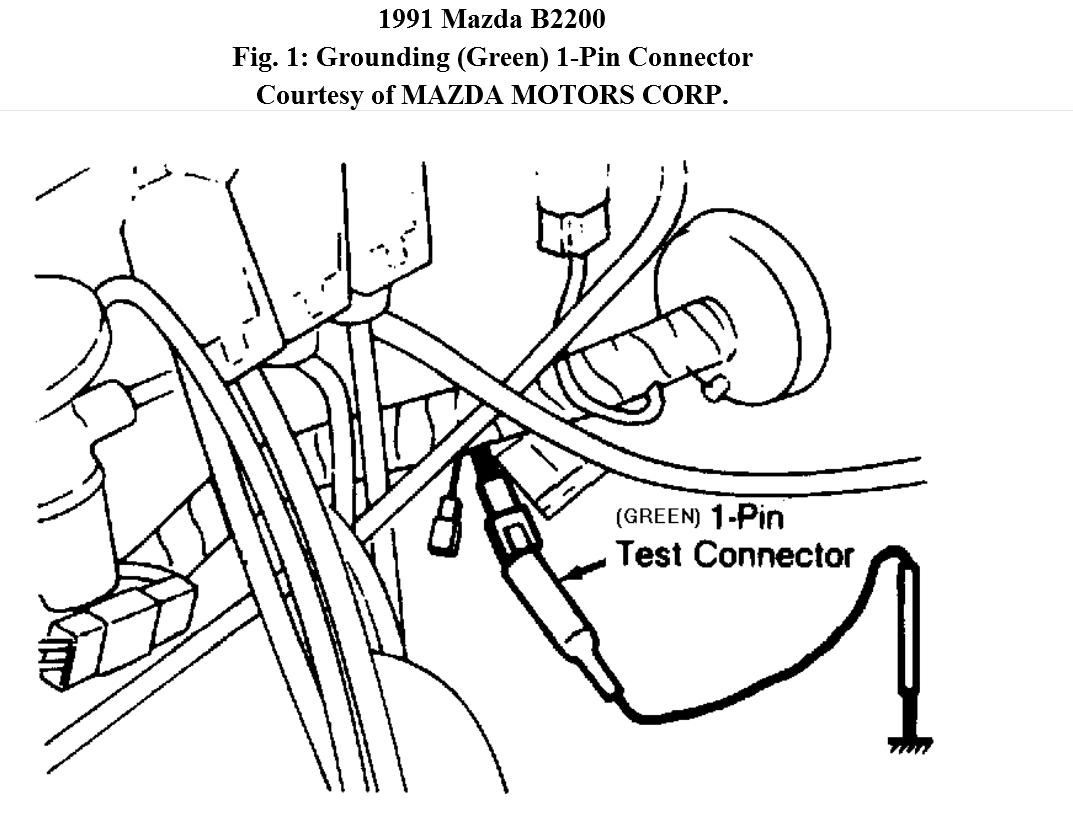 1991 Mazda B2200
Fig. 1: Grounding (Green) 1-Pin Connector
Courtesy of MAZDA MOTORS CORP.

(GREEN) 1-Pin
Test Connector