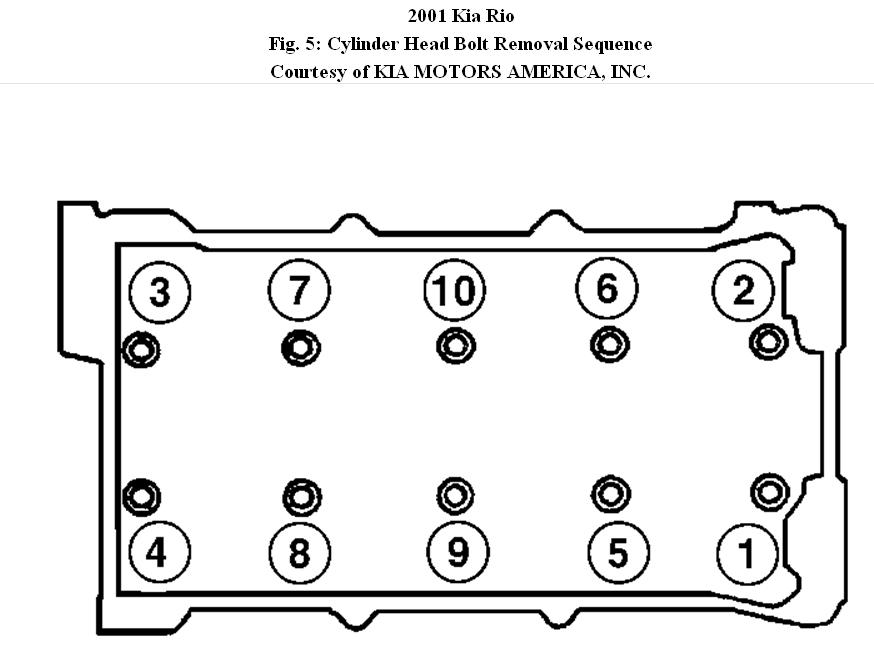 2001 Kia Rio
Fig. 5: Cylinder Head Bolt Removal Sequence
Courtesy of KIA MOTORS AMERICA, INC.

3 7 10 6 2

4 8 9 5 1