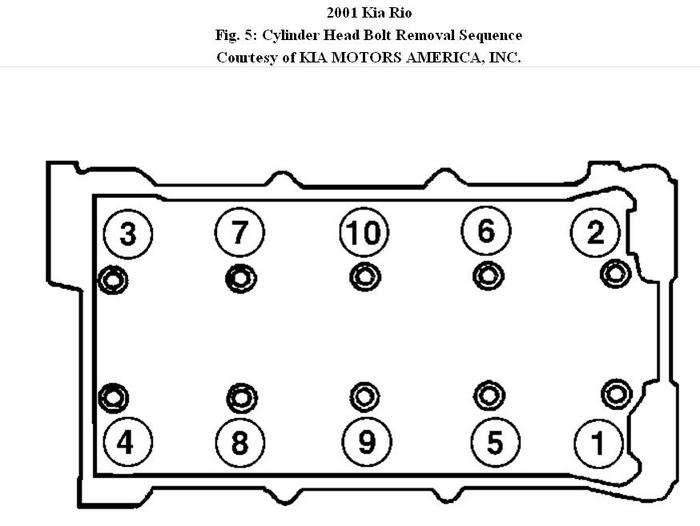 2001 Kia Rio
Fig. 5: Cylinder Head Bolt Removal Sequence
Courtesy of KIA MOTORS AMERICA, INC.

3 7 10 6 2

4 8 9 5 1