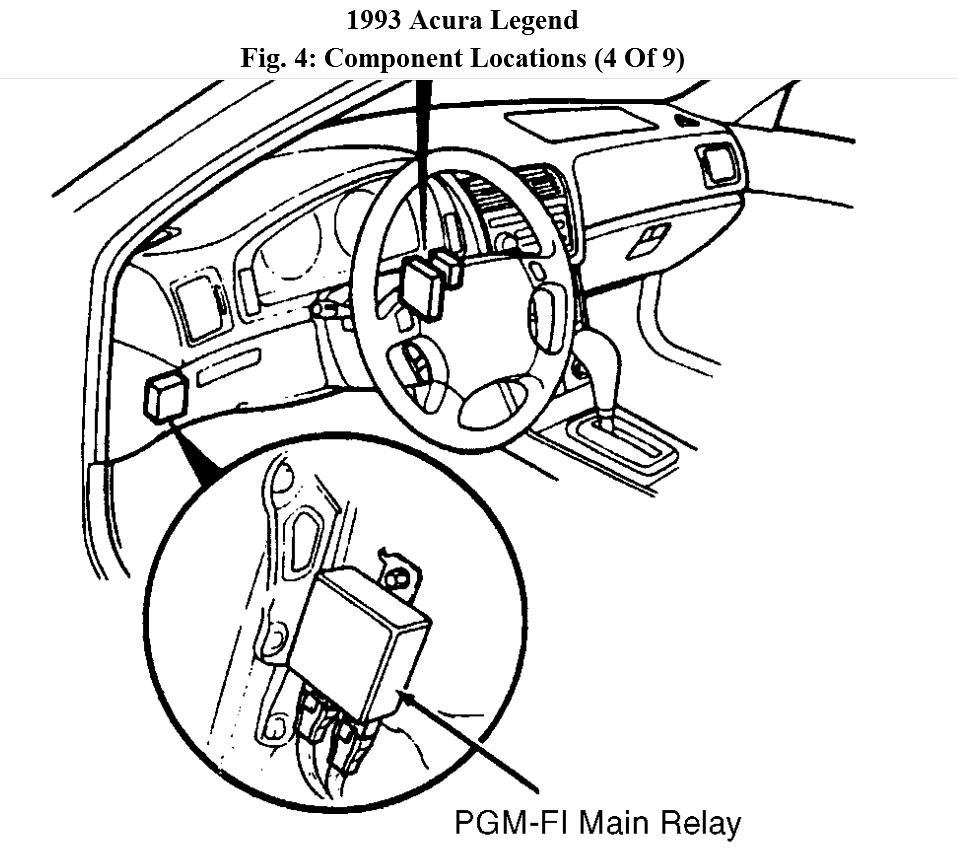 1993 Acura Legend
Fig. 4: Component Locations (4 Of 9)

PGM-FI Main Relay