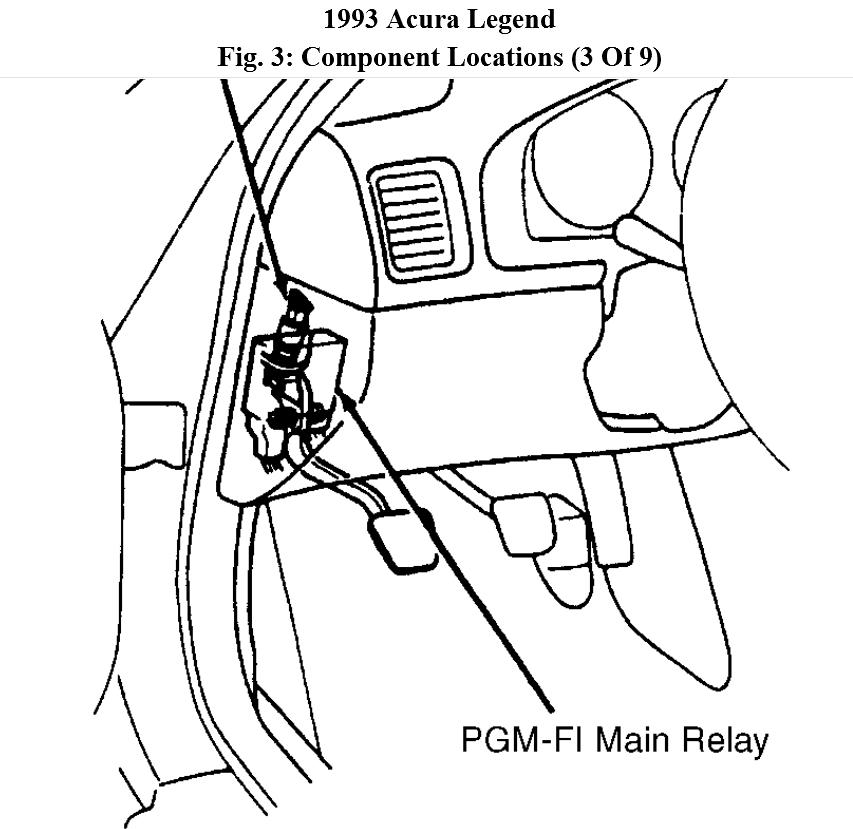 1993 Acura Legend
Fig. 3: Component Locations (3 Of 9)

PGM-FI Main Relay