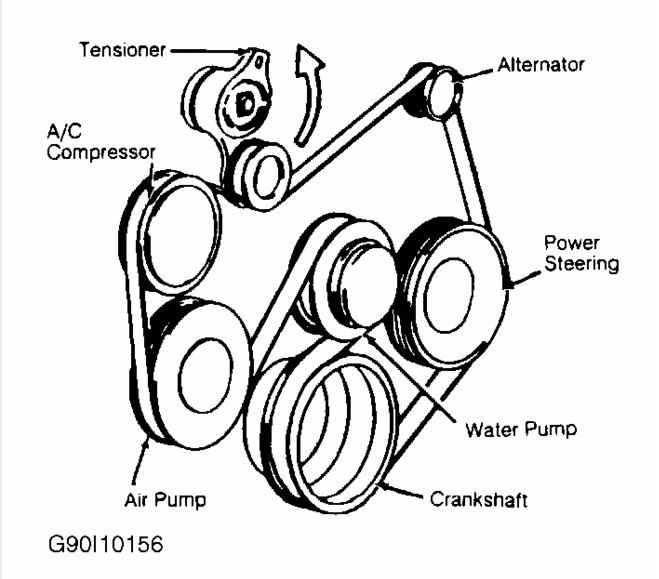 Tensioner
Alternator
A/C
Compressor
Power
Steering
Water Pump
Air Pump
Crankshaft
G90I10156