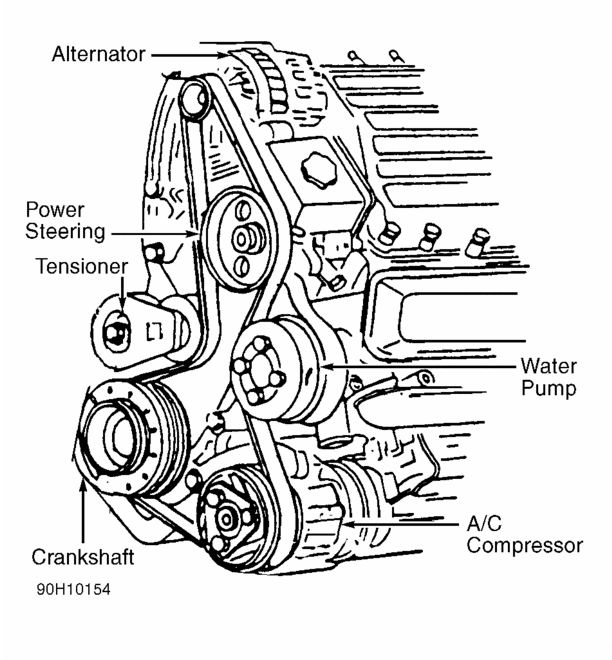 Alternator

Power Steering

Tensioner

Water Pump

A/C Compressor

Crankshaft

90H10154