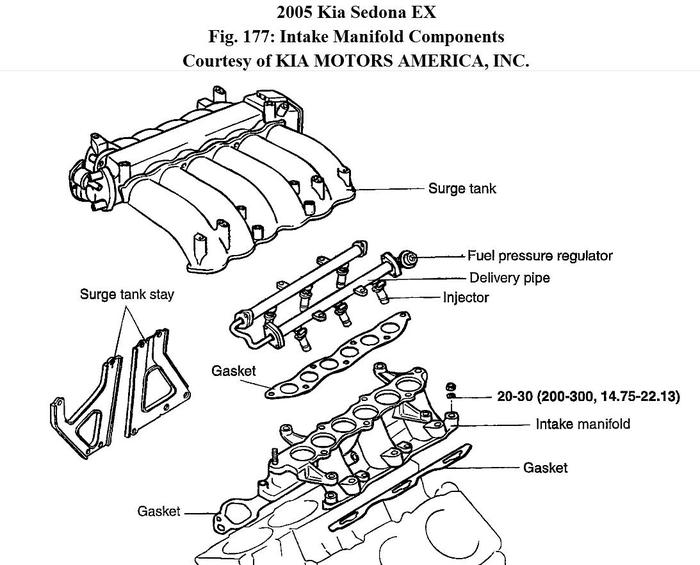 2005 Kia Sedona EX
Fig. 177: Intake Manifold Components
Courtesy of KIA MOTORS AMERICA, INC.

Surge tank

Fuel pressure regulator

Delivery pipe

Injector

Surge tank stay

Gasket

20-30 (200-300, 14.75-22.13)

Intake manifold

Gasket

Gasket