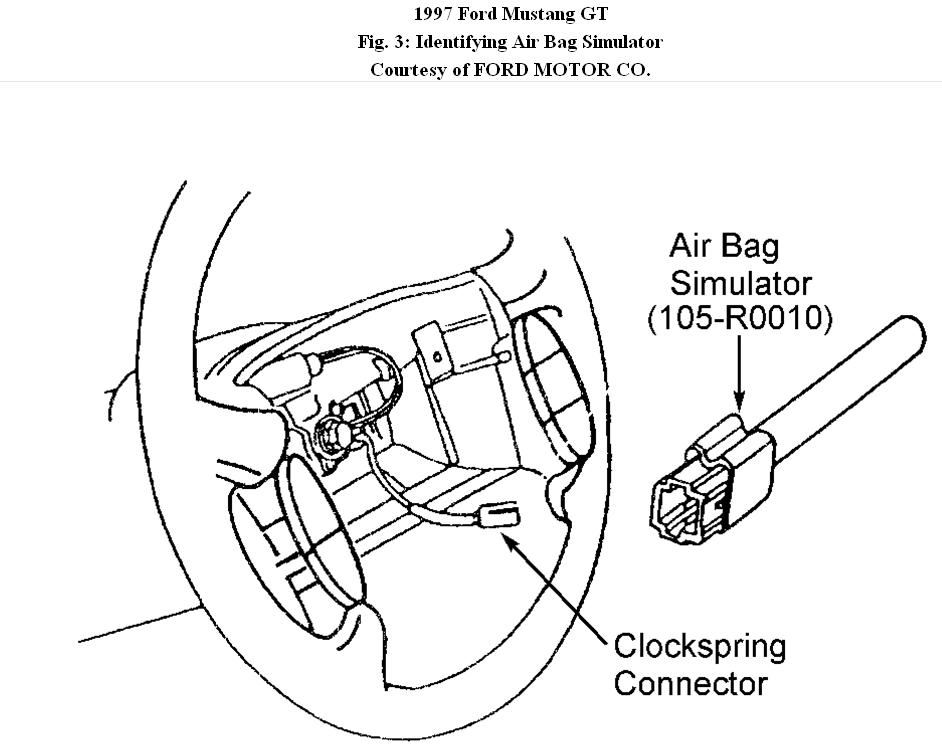 1997 Ford Mustang GT
Fig. 3: Identifying Air Bag Simulator
Courtesy of FORD MOTOR CO.

Air Bag Simulator (105-R0010)

Clockspring Connector