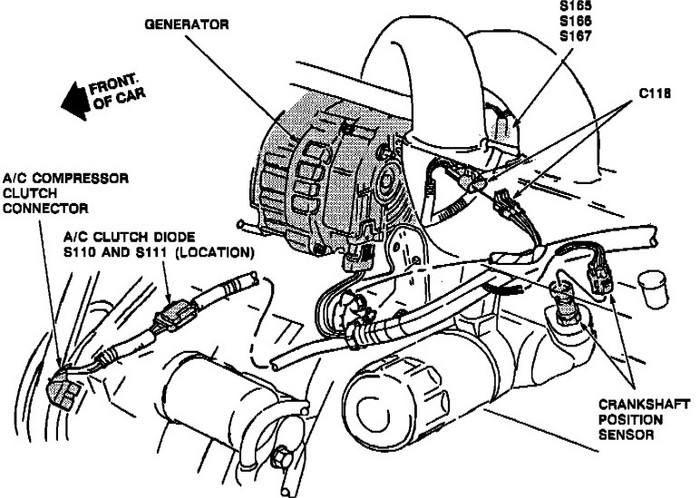 GENERATOR

S165
S166
S167

FRONT OF CAR

C118

A/C COMPRESSOR CLUTCH CONNECTOR

A/C CLUTCH DIODE S110 AND S111 (LOCATION)

CRANKSHAFT POSITION SENSOR