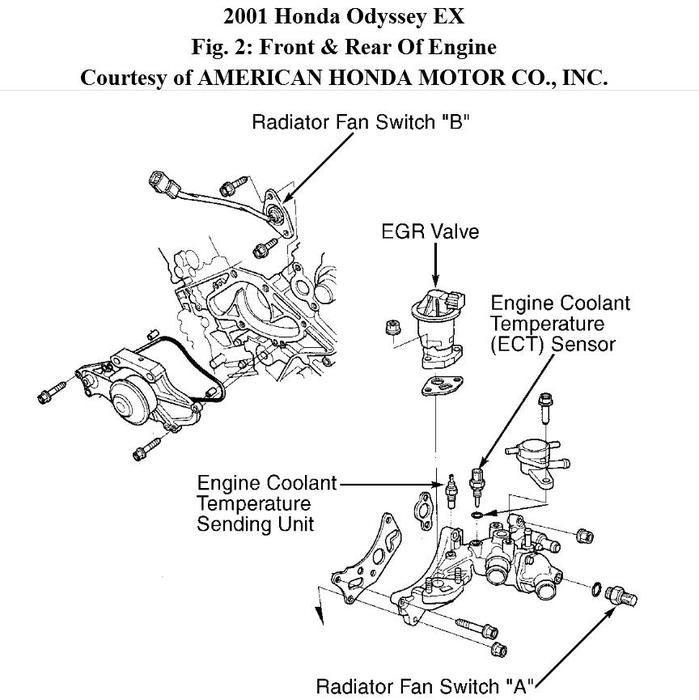 2001 Honda Odyssey EX
Fig. 2: Front & Rear Of Engine
Courtesy of AMERICAN HONDA MOTOR CO., INC.

Radiator Fan Switch "B"

EGR Valve

Engine Coolant Temperature (ECT) Sensor

Engine Coolant Temperature Sending Unit

Radiator Fan Switch "A"