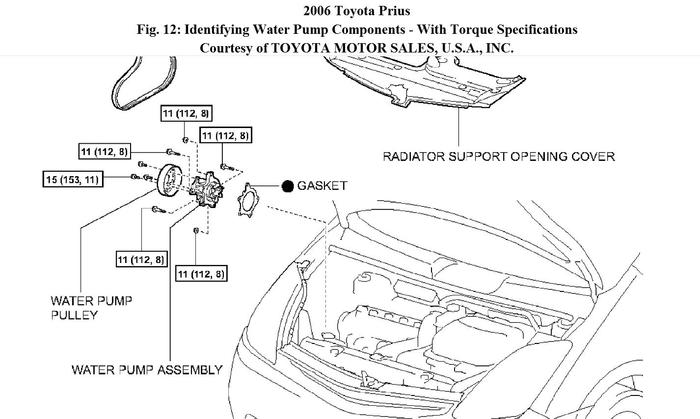 2006 Toyota Prius
Fig. 12: Identifying Water Pump Components - With Torque Specifications
Courtesy of TOYOTA MOTOR SALES, U.S.A., INC.

11 (112, 8)

11 (112, 8)

11 (112, 8)

15 (153, 11)

RADIATOR SUPPORT OPENING COVER

GASKET

11 (112, 8)

11 (112, 8)

WATER PUMP PULLEY

WATER PUMP ASSEMBLY