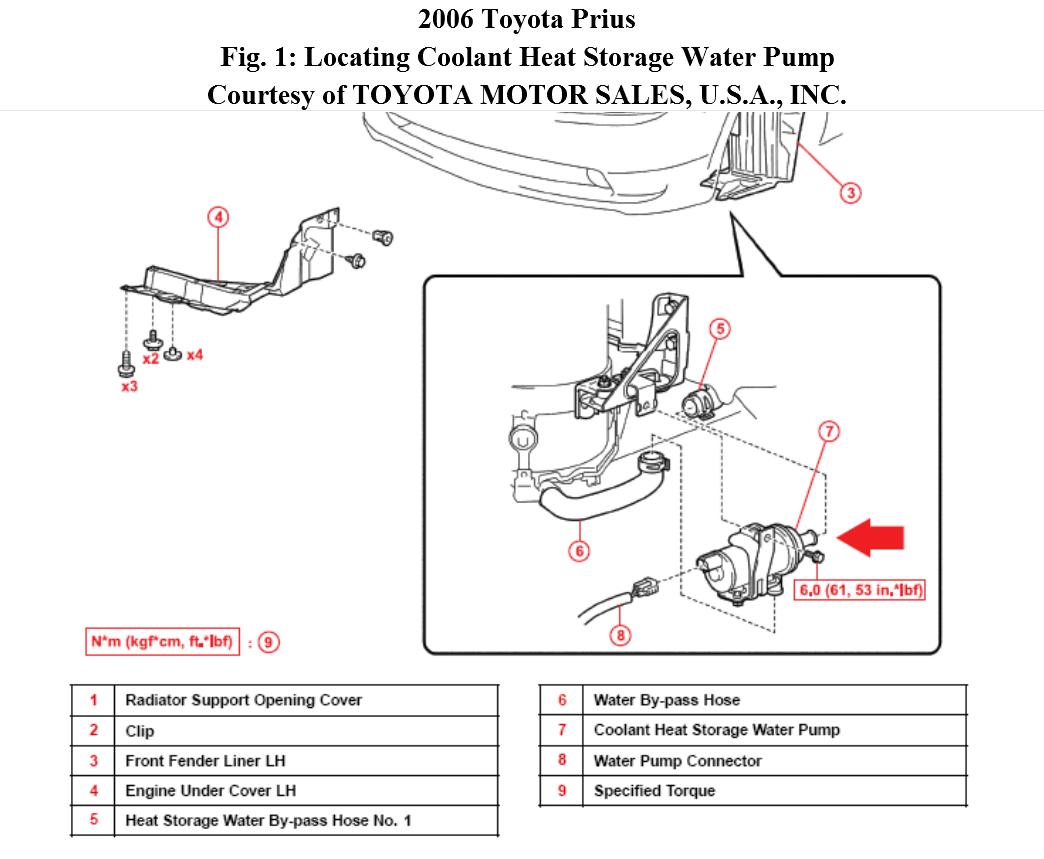 2006 Toyota Prius
Fig. 1: Locating Coolant Heat Storage Water Pump
Courtesy of TOYOTA MOTOR SALES, U.S.A., INC.

3

4

x2 x4
x3

5

7

6

6.0 (61, 53 in.*lbf)

8

N*m (kgf*cm, ft.*lbf) : 9

| 1 | Radiator Support Opening Cover |
|---|---|
| 2 | Clip |
| 3 | Front Fender Liner LH |
| 4 | Engine Under Cover LH |
| 5 | Heat Storage Water By-pass Hose No. 1 |

| 6 | Water By-pass Hose |
|---|---|
| 7 | Coolant Heat Storage Water Pump |
| 8 | Water Pump Connector |
| 9 | Specified Torque |