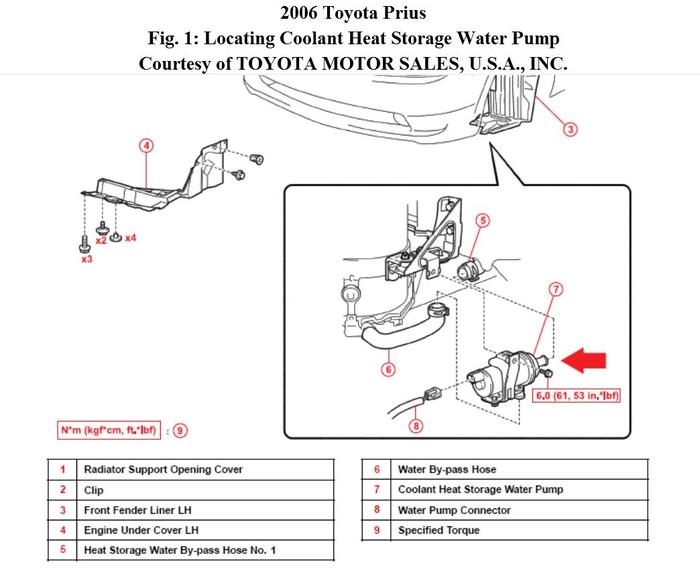 2006 Toyota Prius
Fig. 1: Locating Coolant Heat Storage Water Pump
Courtesy of TOYOTA MOTOR SALES, U.S.A., INC.

3

4

x2 x4

x3

5

7

6

6.0 (61, 53 in.*lbf)

8

N*m (kgf*cm, ft.*lbf) : 9

| 1 | Radiator Support Opening Cover |
|---|---|
| 2 | Clip |
| 3 | Front Fender Liner LH |
| 4 | Engine Under Cover LH |
| 5 | Heat Storage Water By-pass Hose No. 1 |

| 6 | Water By-pass Hose |
|---|---|
| 7 | Coolant Heat Storage Water Pump |
| 8 | Water Pump Connector |
| 9 | Specified Torque |