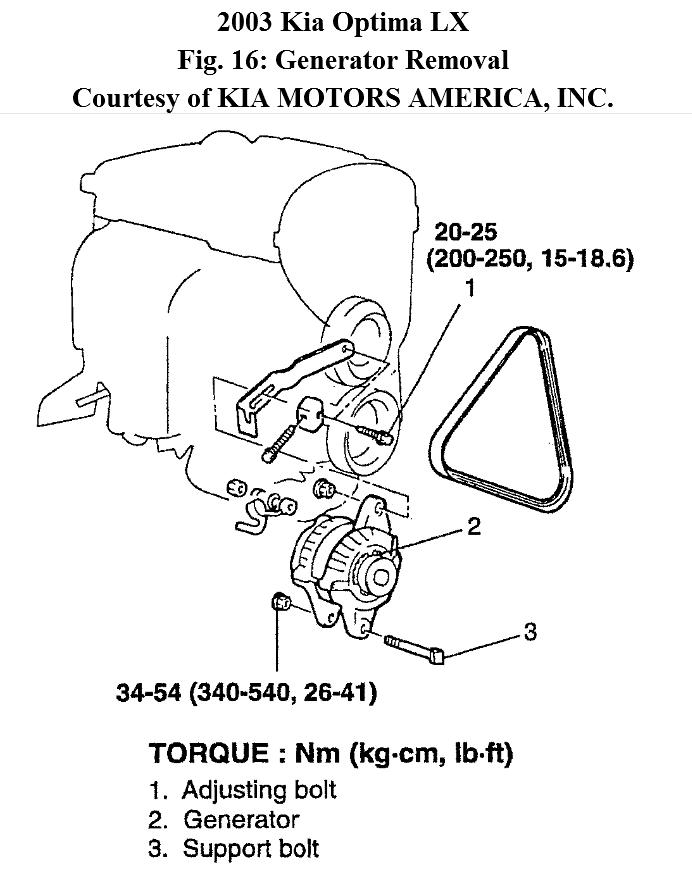 2003 Kia Optima LX
Fig. 16: Generator Removal
Courtesy of KIA MOTORS AMERICA, INC.

20-25
(200-250, 15-18.6)

1

2

3

34-54 (340-540, 26-41)

TORQUE : Nm (kg·cm, lb·ft)
1. Adjusting bolt
2. Generator
3. Support bolt